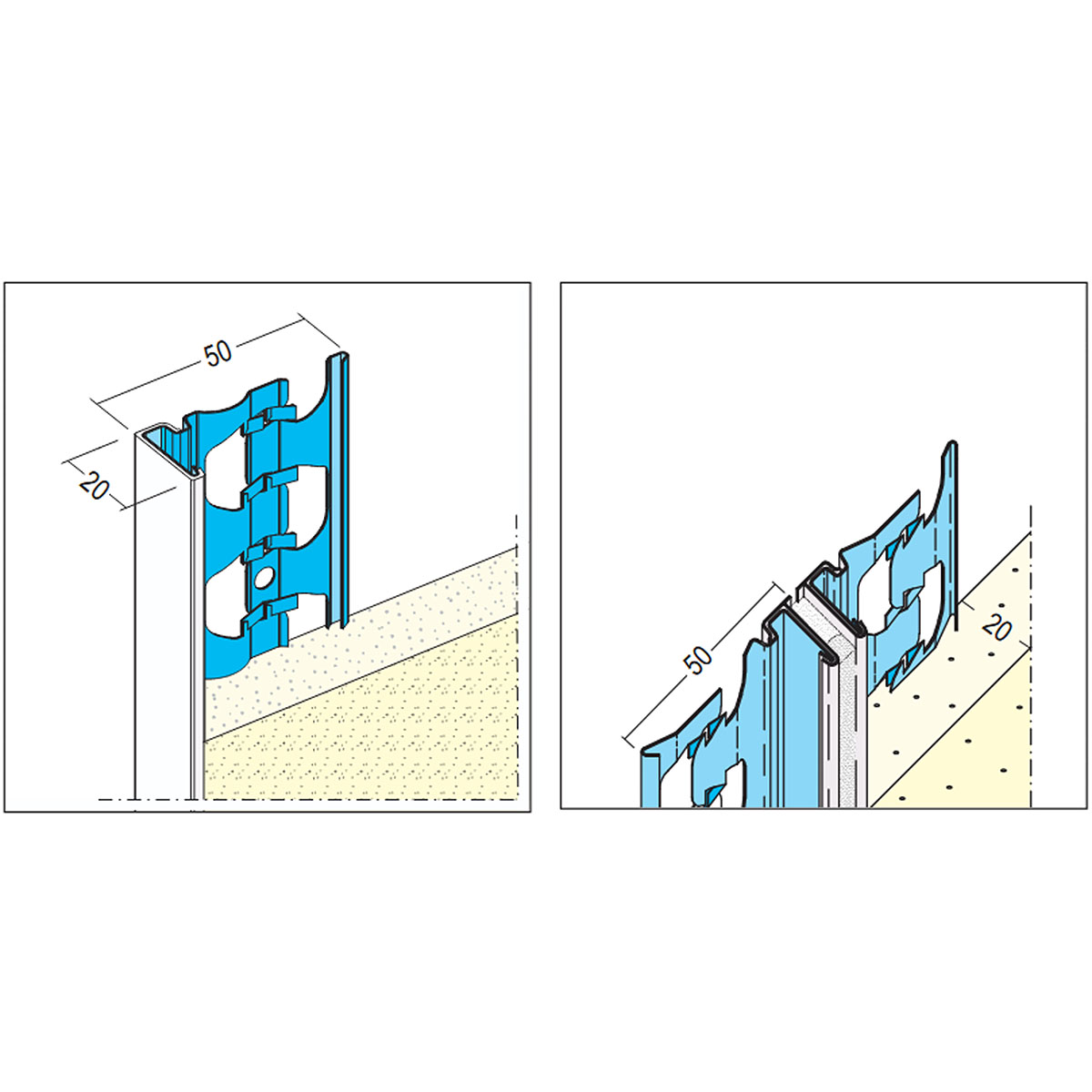 50
20

50
20